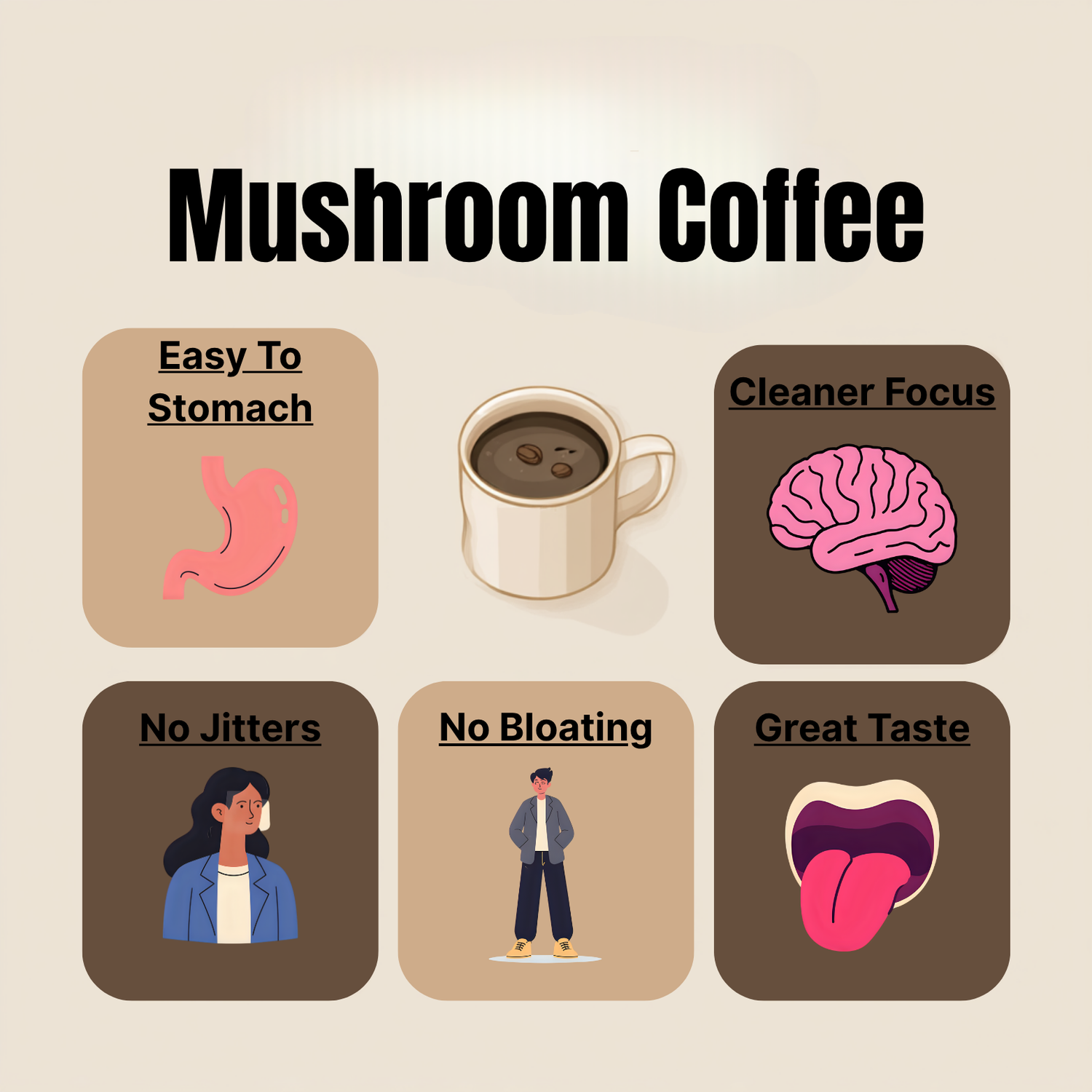 Mushroom Coffee

Easy To Stomach

Cleaner Focus

No Jitters

No Bloating

Great Taste